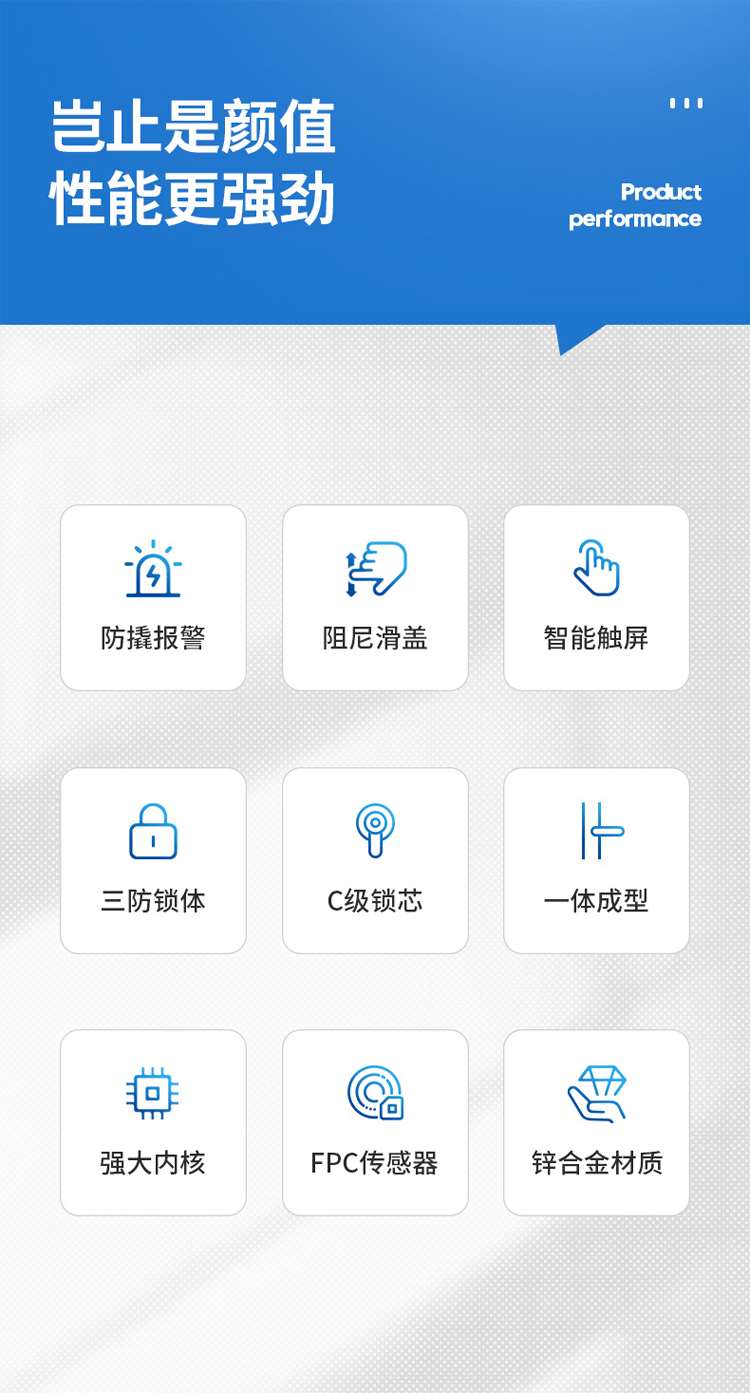 岂止是颜值
性能更强劲

Product
performance

防撬报警

阻尼滑盖

智能触屏

三防锁体

C级锁芯

一体成型

强大内核

FPC传感器

锌合金材质